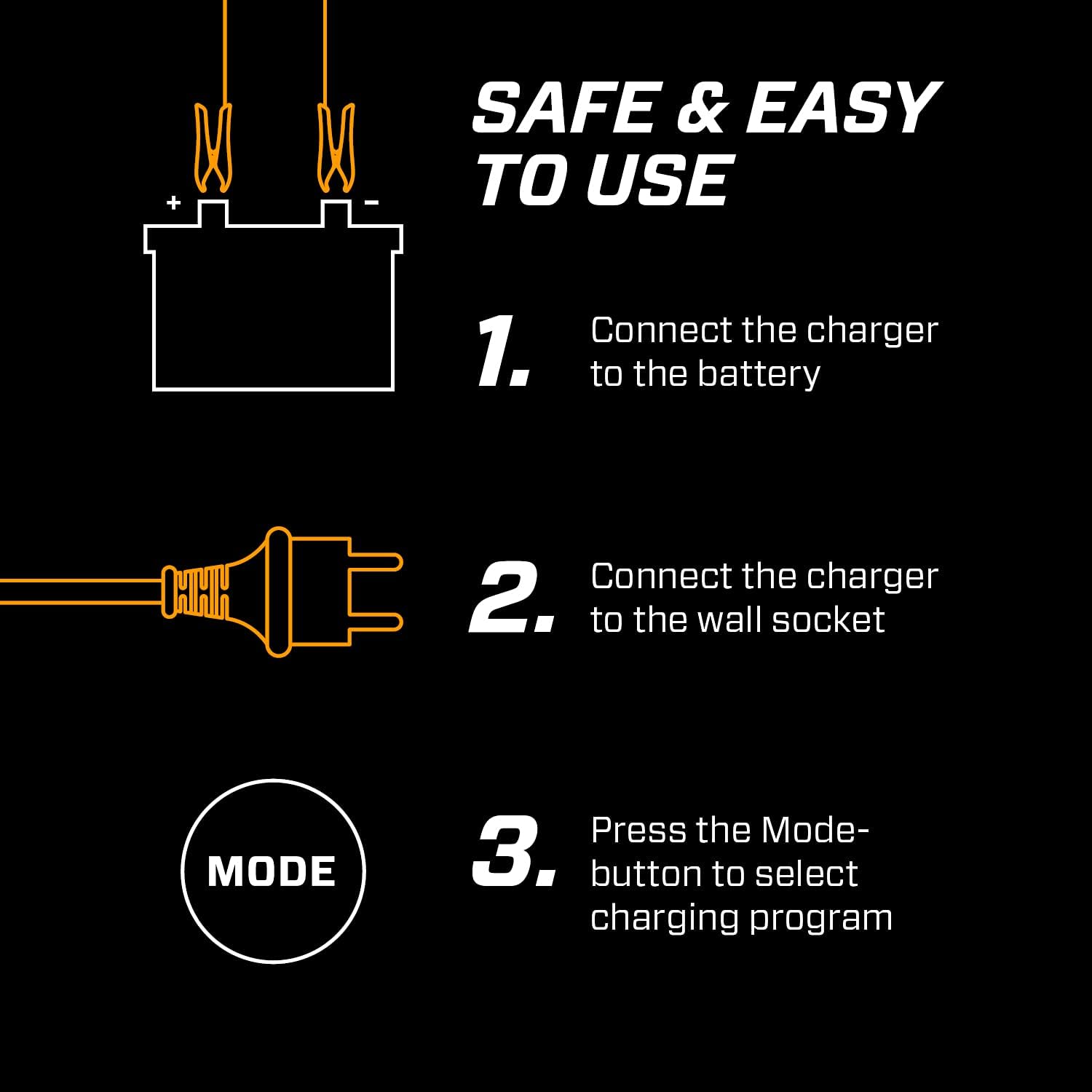 SAFE & EASY TO USE

+ -

1. Connect the charger to the battery

2. Connect the charger to the wall socket

MODE

3. Press the Mode-button to select charging program